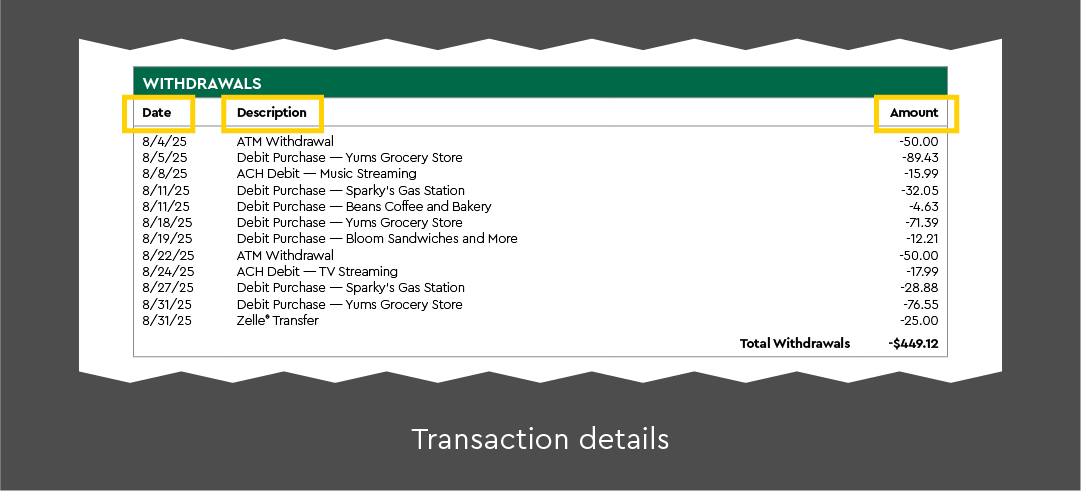 WITHDRAWALS

| Date | Description | Amount |
|---|---|---|
| 8/4/25 | ATM Withdrawal | -50.00 |
| 8/5/25 | Debit Purchase — Yums Grocery Store | -89.43 |
| 8/8/25 | ACH Debit — Music Streaming | -15.99 |
| 8/11/25 | Debit Purchase — Sparky's Gas Station | -32.05 |
| 8/11/25 | Debit Purchase — Beans Coffee and Bakery | -4.63 |
| 8/18/25 | Debit Purchase — Yums Grocery Store | -71.39 |
| 8/19/25 | Debit Purchase — Bloom Sandwiches and More | -12.21 |
| 8/22/25 | ATM Withdrawal | -50.00 |
| 8/24/25 | ACH Debit — TV Streaming | -17.99 |
| 8/27/25 | Debit Purchase — Sparky's Gas Station | -28.88 |
| 8/31/25 | Debit Purchase — Yums Grocery Store | -76.55 |
| 8/31/25 | Zelle® Transfer | -25.00 |
| | Total Withdrawals | -$449.12 |

Transaction details