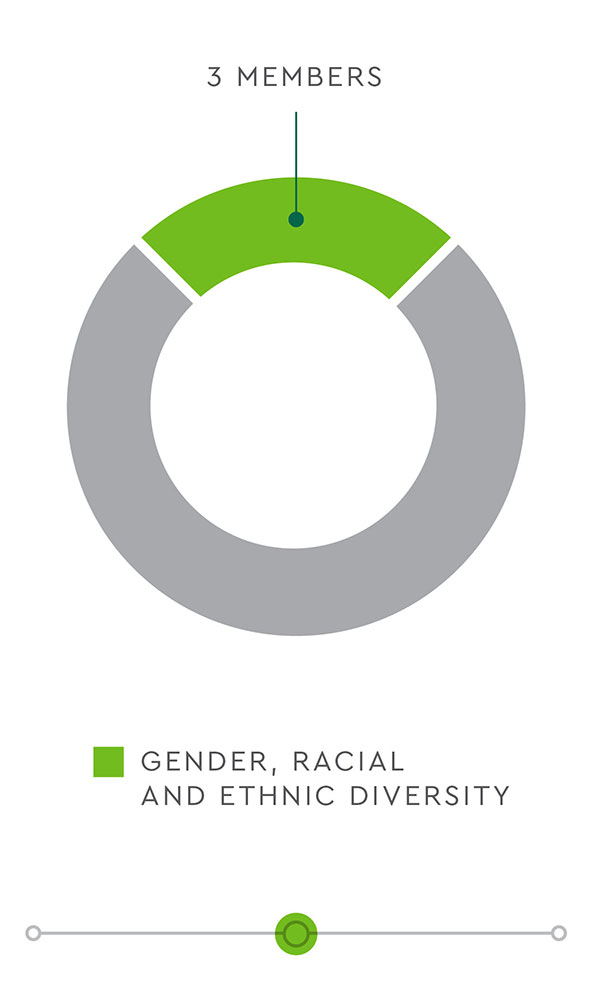 3 MEMBERS

GENDER, RACIAL AND ETHNIC DIVERSITY